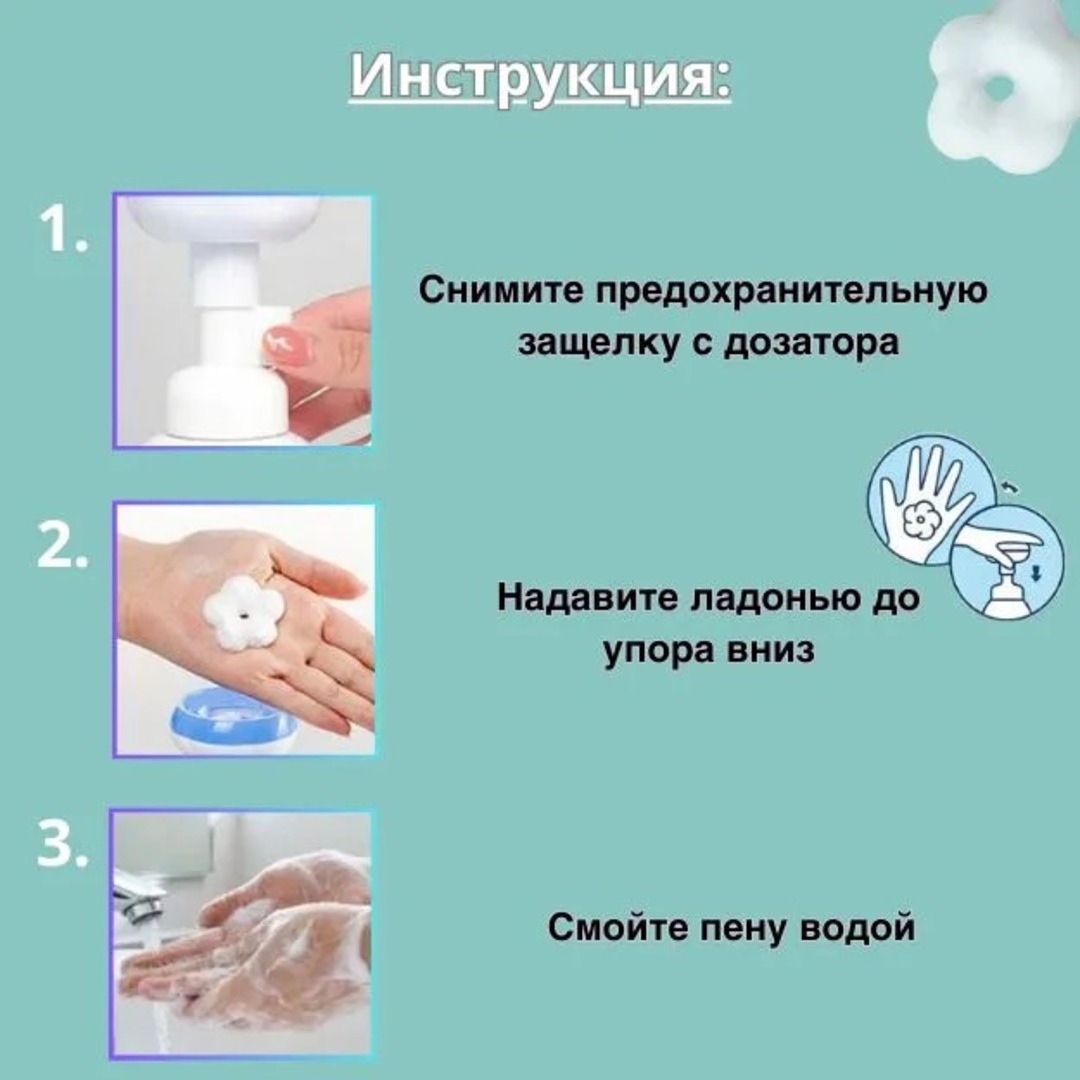 Инструкция:

1.

Снимите предохранительную защелку с дозатора

2.

Надавите ладонью до упора вниз

3.

Смойте пену водой