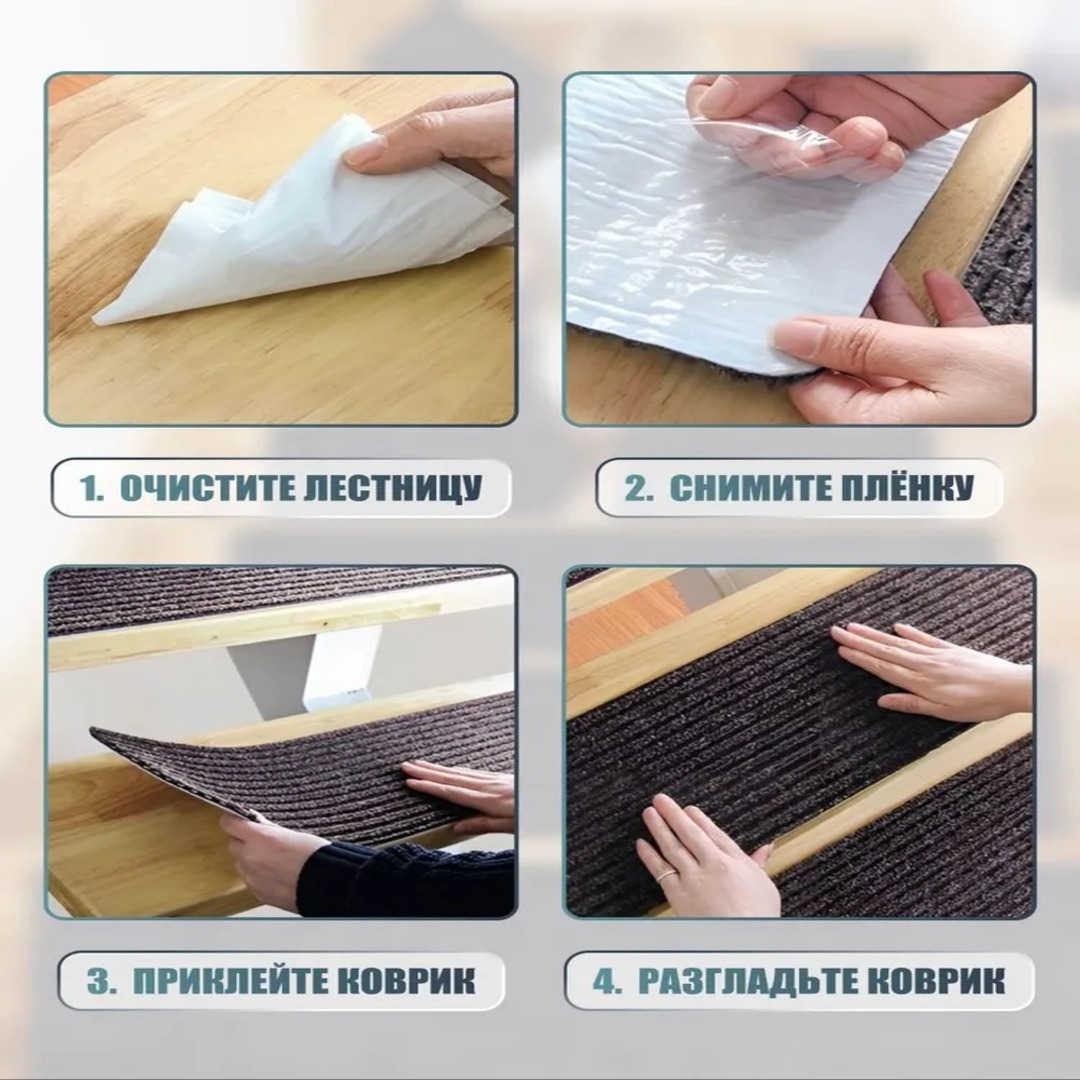 1. ОЧИСТИТЕ ЛЕСТНИЦУ

2. СНИМИТЕ ПЛЁНКУ

3. ПРИКЛЕЙТЕ КОВРИК

4. РАЗГЛАДЬТЕ КОВРИК