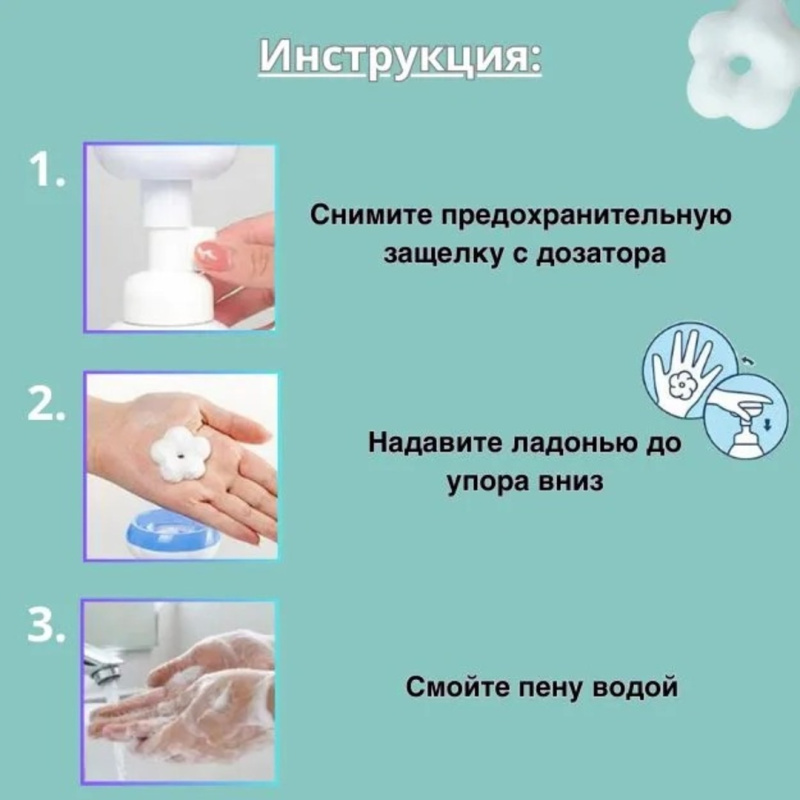 Инструкция:

1.

Снимите предохранительную защелку с дозатора

2.

Надавите ладонью до упора вниз

3.

Смойте пену водой