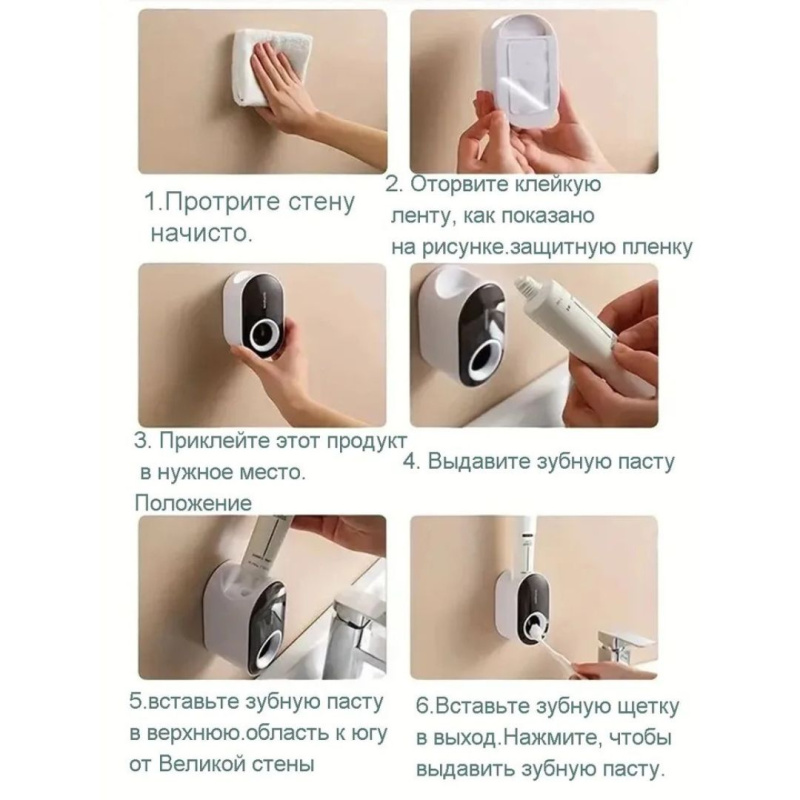 1.Протрите стену начисто.

2. Оторвите клейкую ленту, как показано на рисунке.защитную пленку

3. Приклейте этот продукт в нужное место. Положение

4. Выдавите зубную пасту

5.вставьте зубную пасту в верхнюю.область к югу от Великой стены

6.Вставьте зубную щетку в выход.Нажмите, чтобы выдавить зубную пасту.