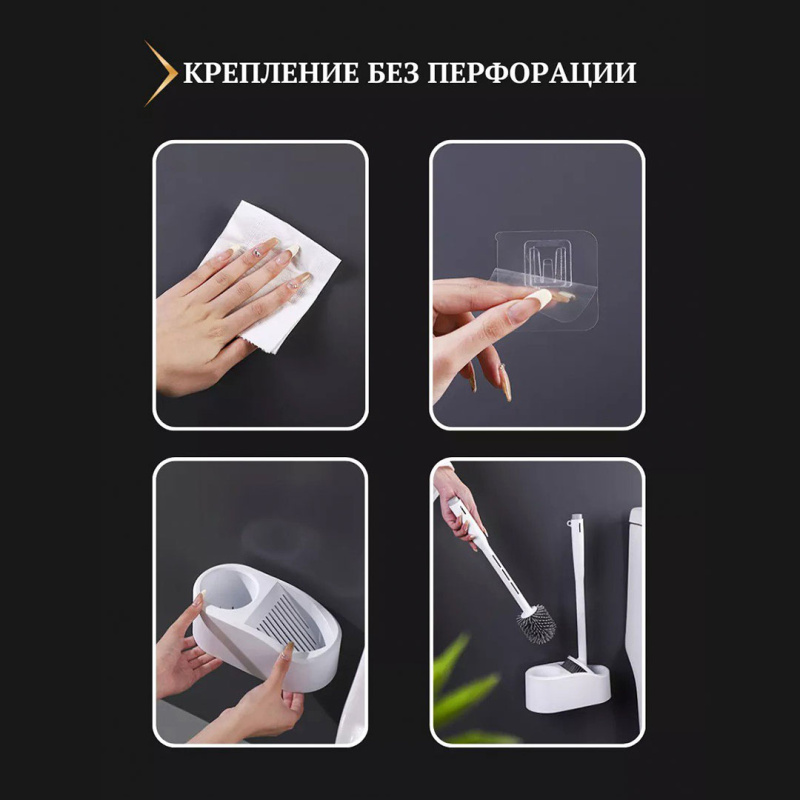 КРЕПЛЕНИЕ БЕЗ ПЕРФОРАЦИИ