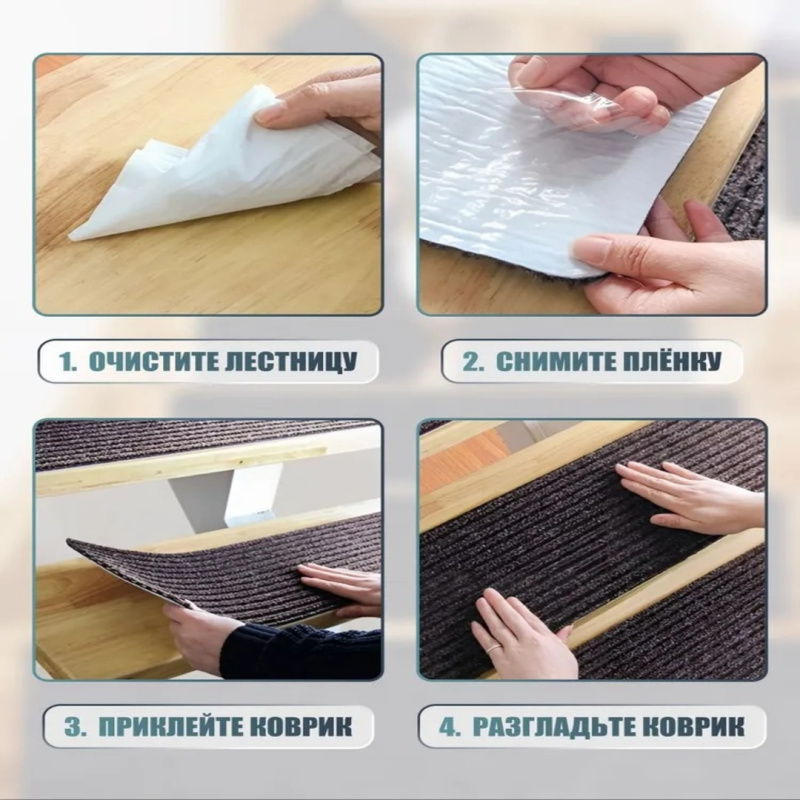 1. ОЧИСТИТЕ ЛЕСТНИЦУ

2. СНИМИТЕ ПЛЁНКУ

3. ПРИКЛЕЙТЕ КОВРИК

4. РАЗГЛАДЬТЕ КОВРИК