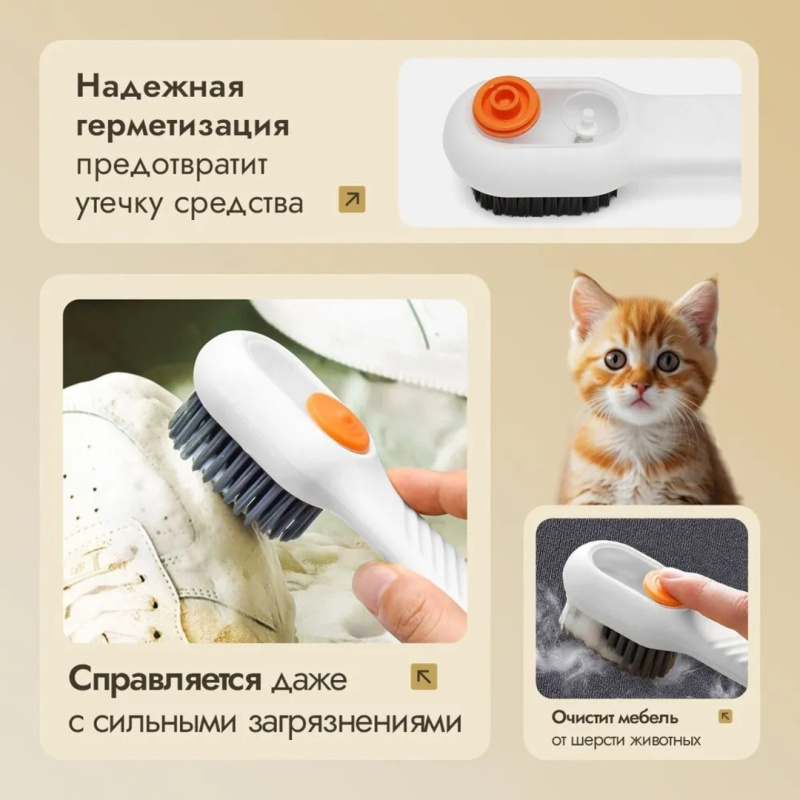 Надежная герметизация предотвратит утечку средства

Справляется даже с сильными загрязнениями

Очистит мебель от шерсти животных