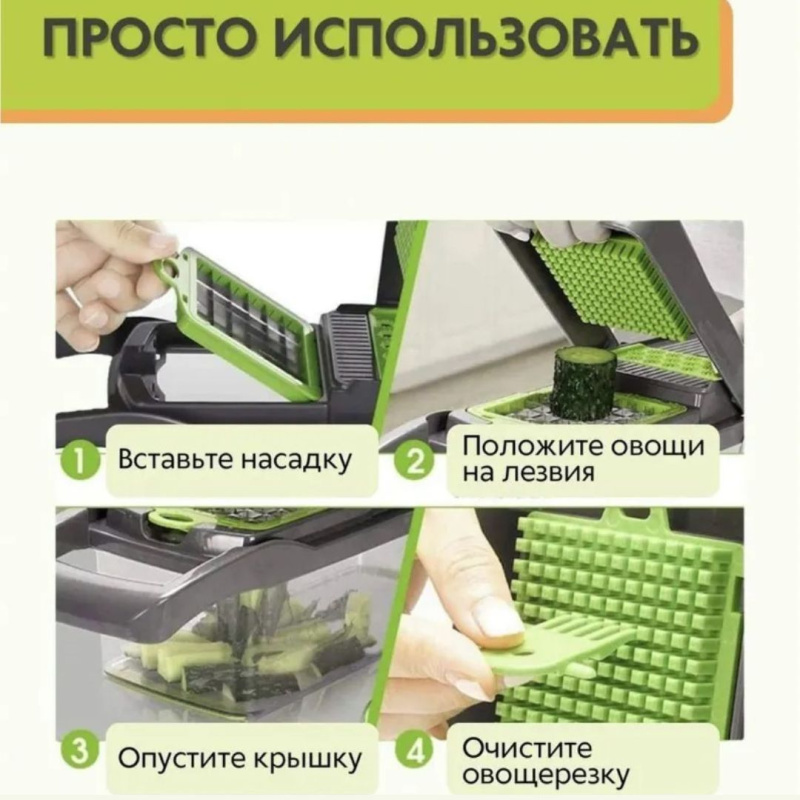 ПРОСТО ИСПОЛЬЗОВАТЬ

1 Вставьте насадку

2 Положите овощи на лезвия

3 Опустите крышку

4 Очистите овощерезку